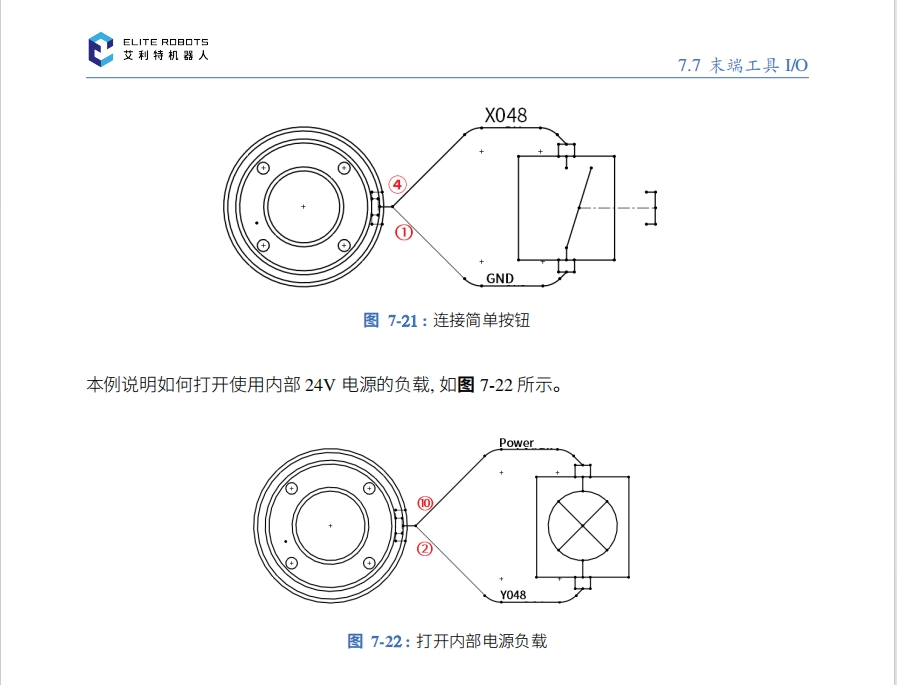 ELITE ROBOTS
艾利特机器人

7.7 末端工具 I/O

X048

④

①

GND

图 7-21 : 连接简单按钮

本例说明如何打开使用内部 24V 电源的负载, 如图 7-22 所示。

Power

⑩

②

Y048

图 7-22 : 打开内部电源负载